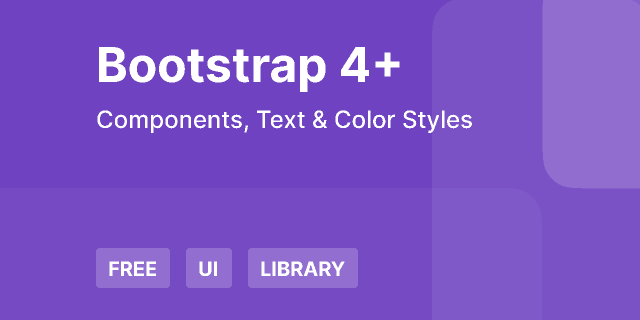 Bootstrap 4+

Components, Text & Color Styles

FREE UI LIBRARY